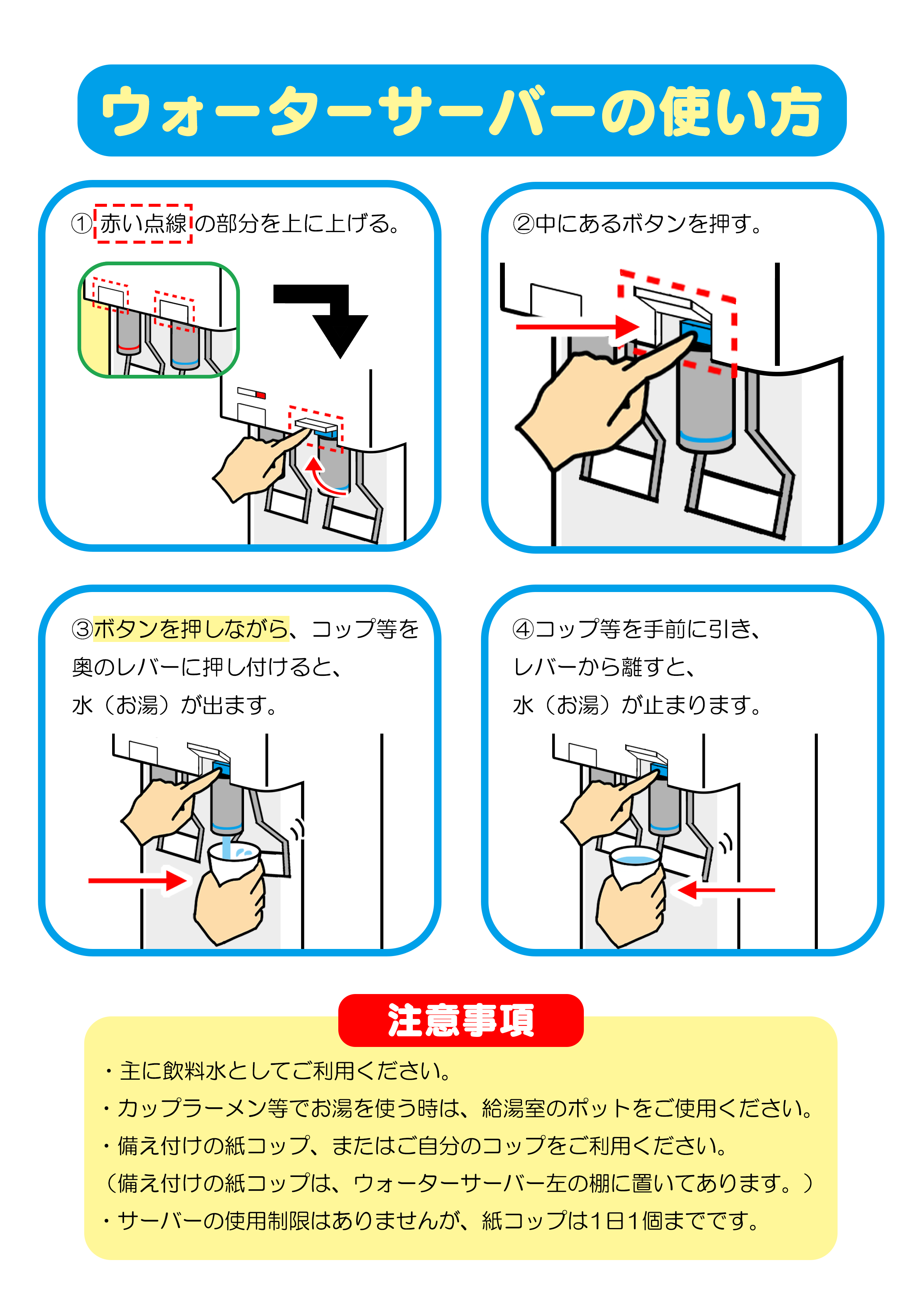 ウォーターサーバーの使い方

①赤い点線の部分を上に上げる。

②中にあるボタンを押す。

③ボタンを押しながら、コップ等を奥のレバーに押し付けると、水（お湯）が出ます。

④コップ等を手前に引き、レバーから離すと、水（お湯）が止まります。

注意事項

・主に飲料水としてご利用ください。
・カップラーメン等でお湯を使う時は、給湯室のポットをご使用ください。
・備え付けの紙コップ、またはご自分のコップをご利用ください。
（備え付けの紙コップは、ウォーターサーバー左の棚に置いてあります。）
・サーバーの使用制限はありませんが、紙コップは1日1個までです。